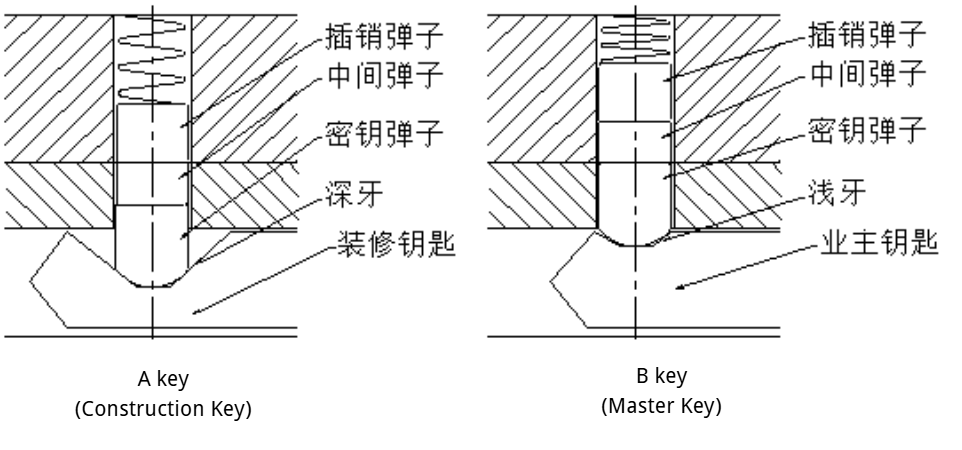 插销弹子
中间弹子
密钥弹子
深牙
装修钥匙

A key
(Construction Key)

插销弹子
中间弹子
密钥弹子
浅牙
业主钥匙

B key
(Master Key)