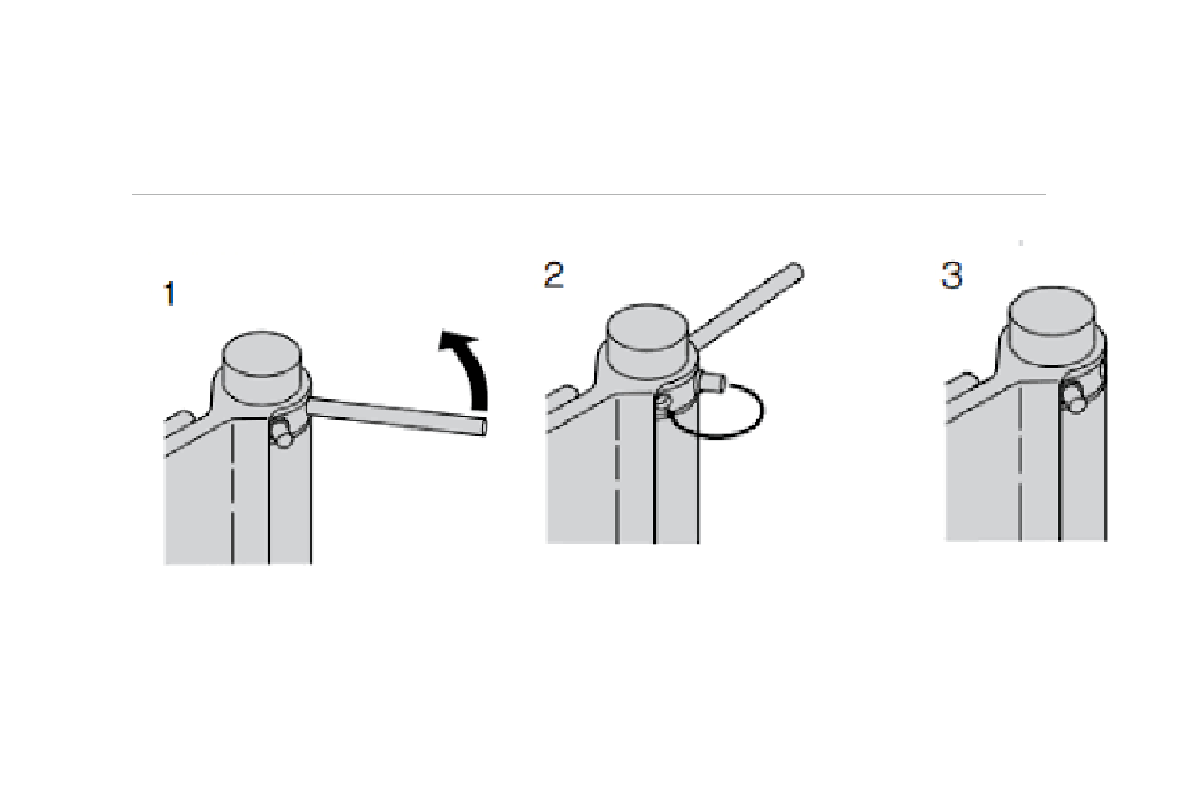 1

2

3